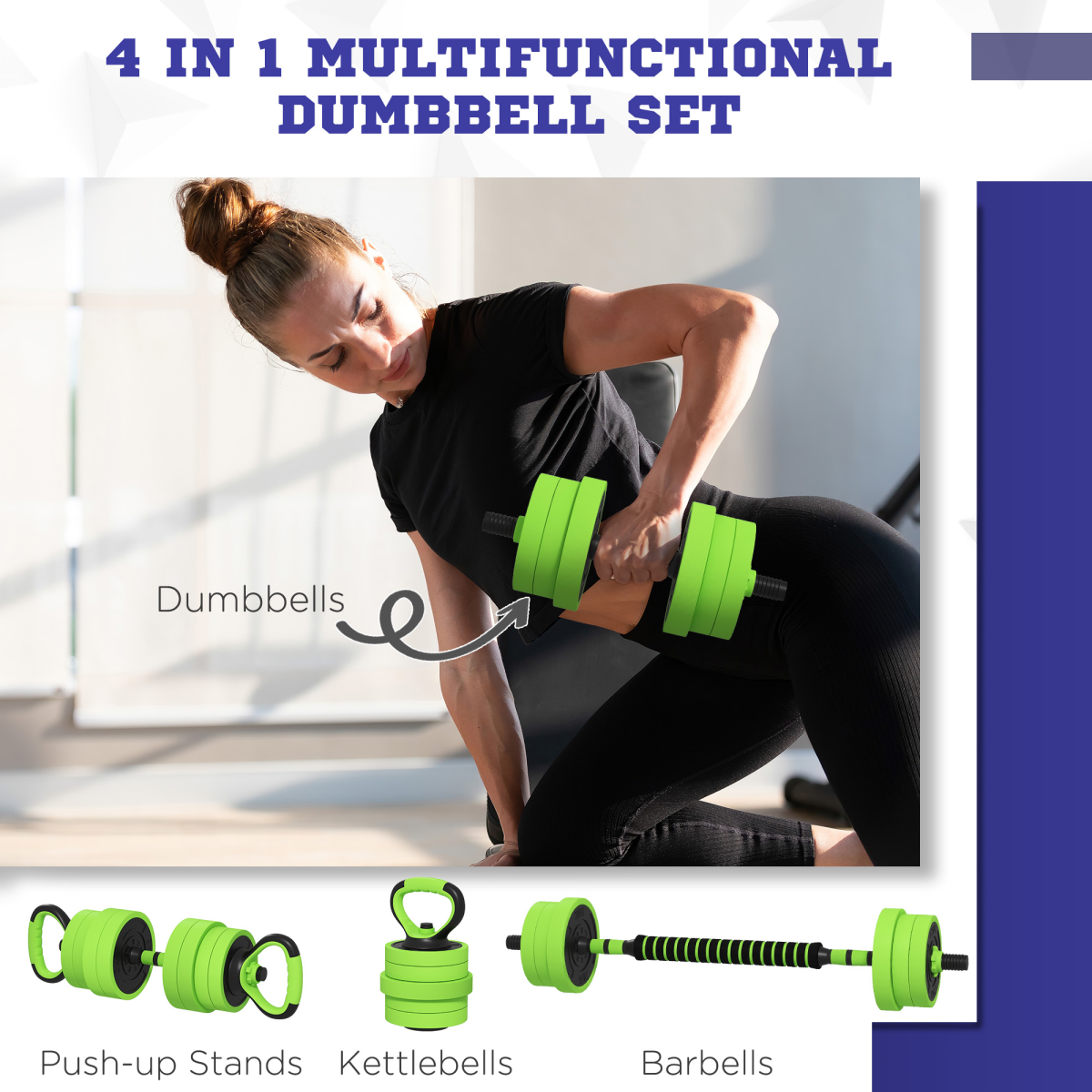 4 IN 1 MULTIFUNCTIONAL DUMBBELL SET

Dumbbells

Push-up Stands

Kettlebells

Barbells