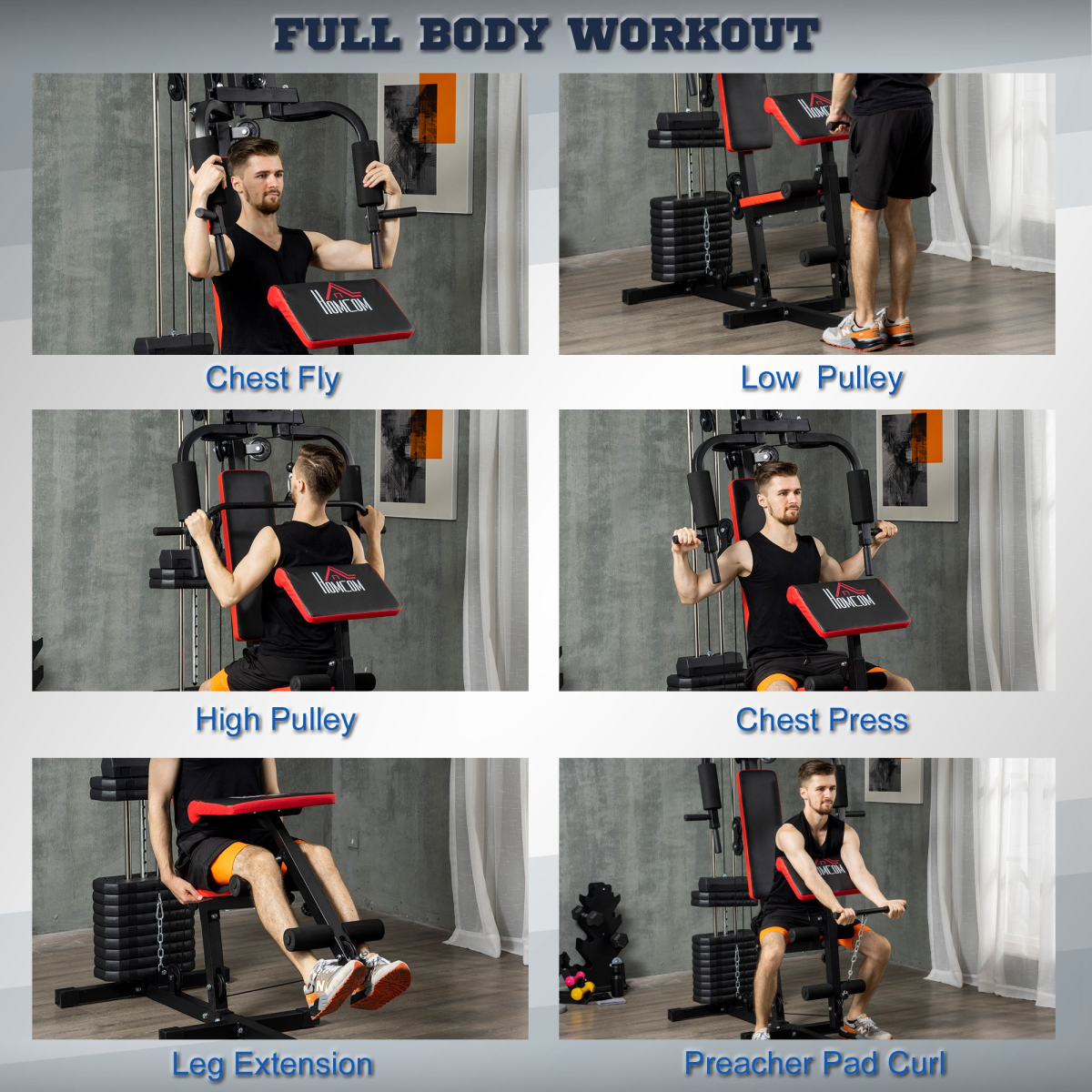 FULL BODY WORKOUT

HOMCOM

HOMCOM

Chest Fly

Low Pulley

HOMCOM

HOMCOM

High Pulley

Chest Press

HOMCOM

Leg Extension

Preacher Pad Curl